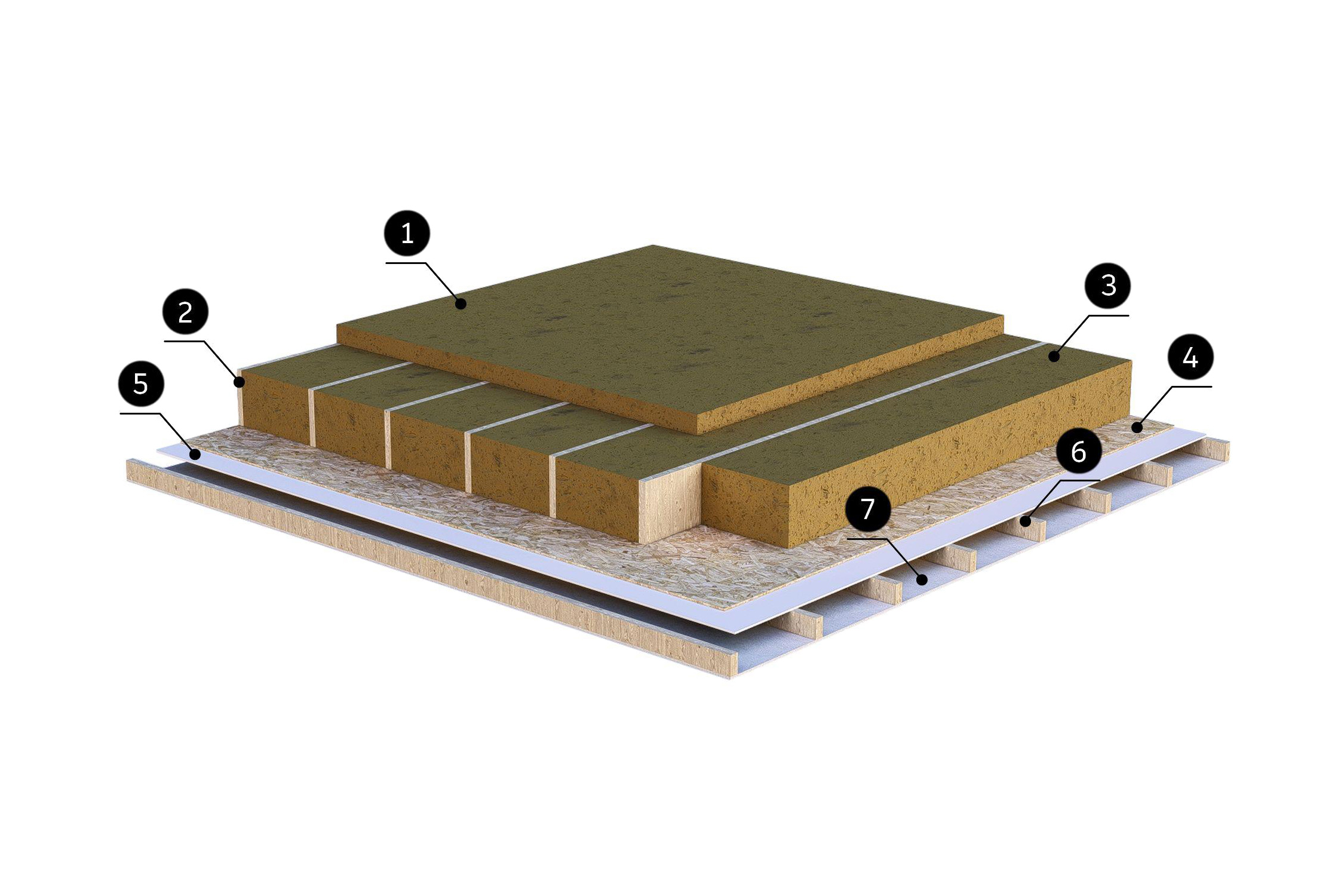 1
2
3
4
5
6
7